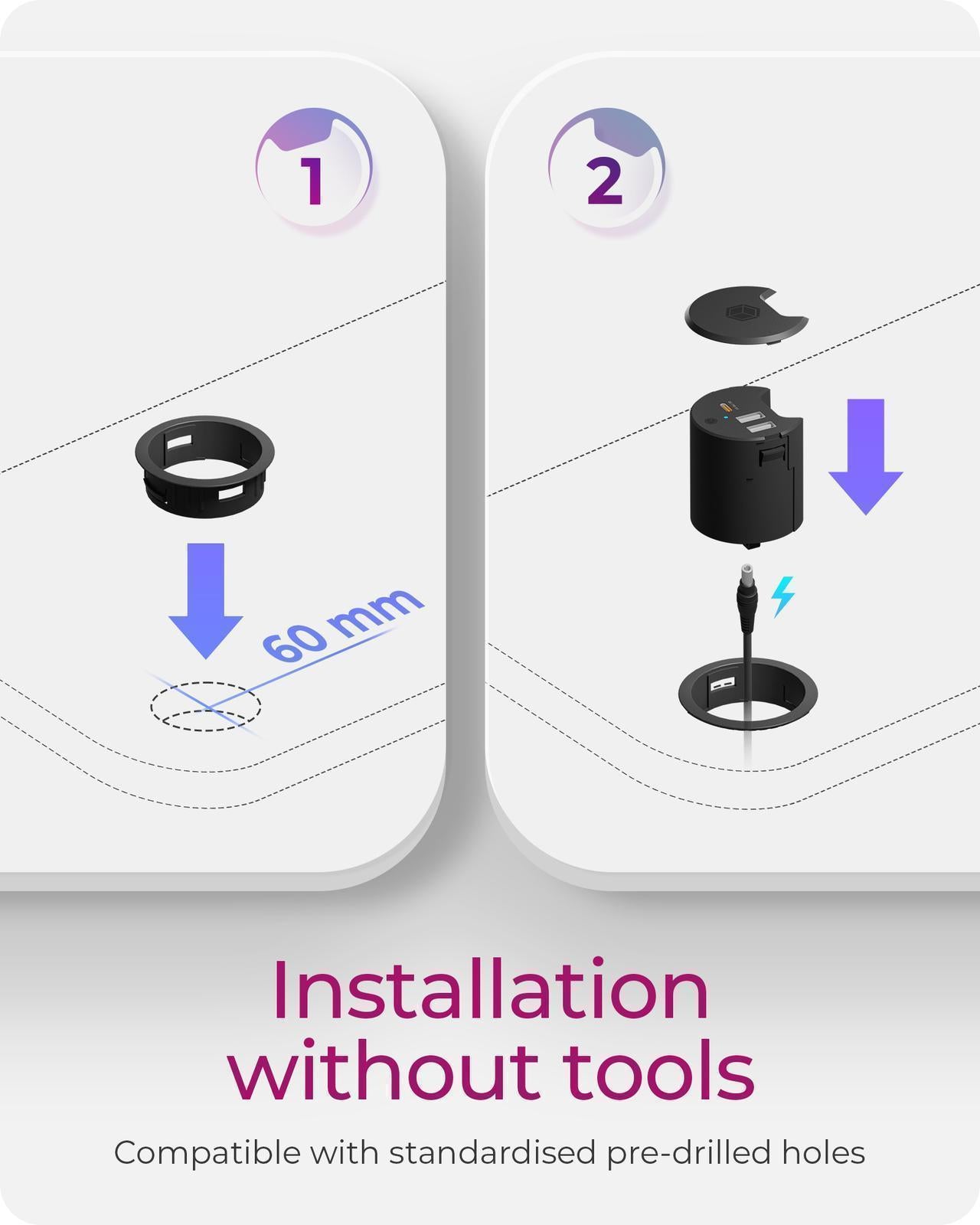 1

60 mm

2

Installation without tools

Compatible with standardised pre-drilled holes